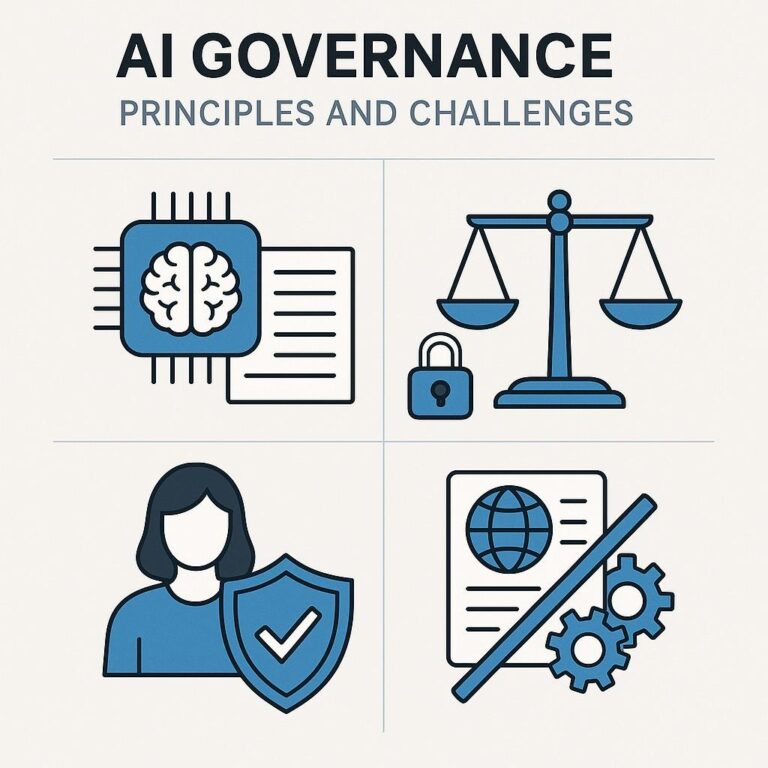 AI GOVERNANCE
PRINCIPLES AND CHALLENGES